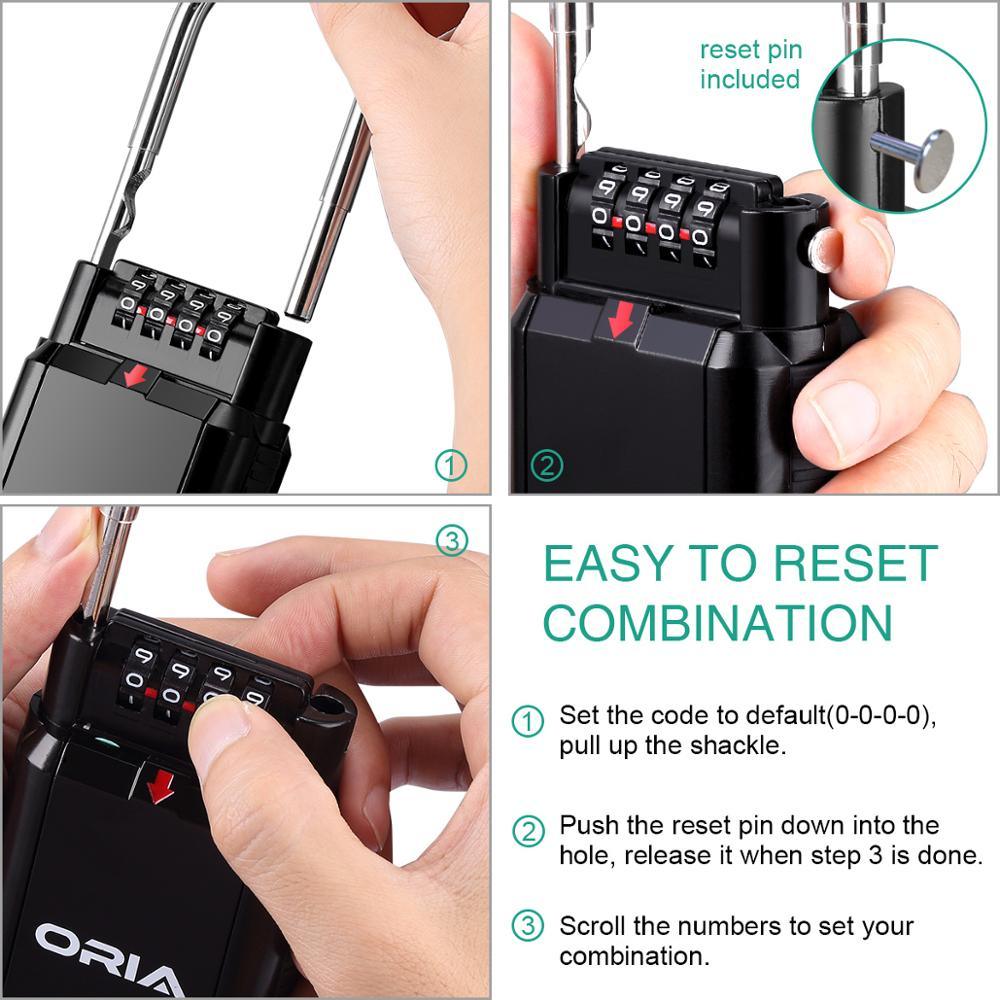 ①

reset pin included

②

③

ORIA

EASY TO RESET COMBINATION

① Set the code to default(0-0-0-0), pull up the shackle.

② Push the reset pin down into the hole, release it when step 3 is done.

③ Scroll the numbers to set your combination.